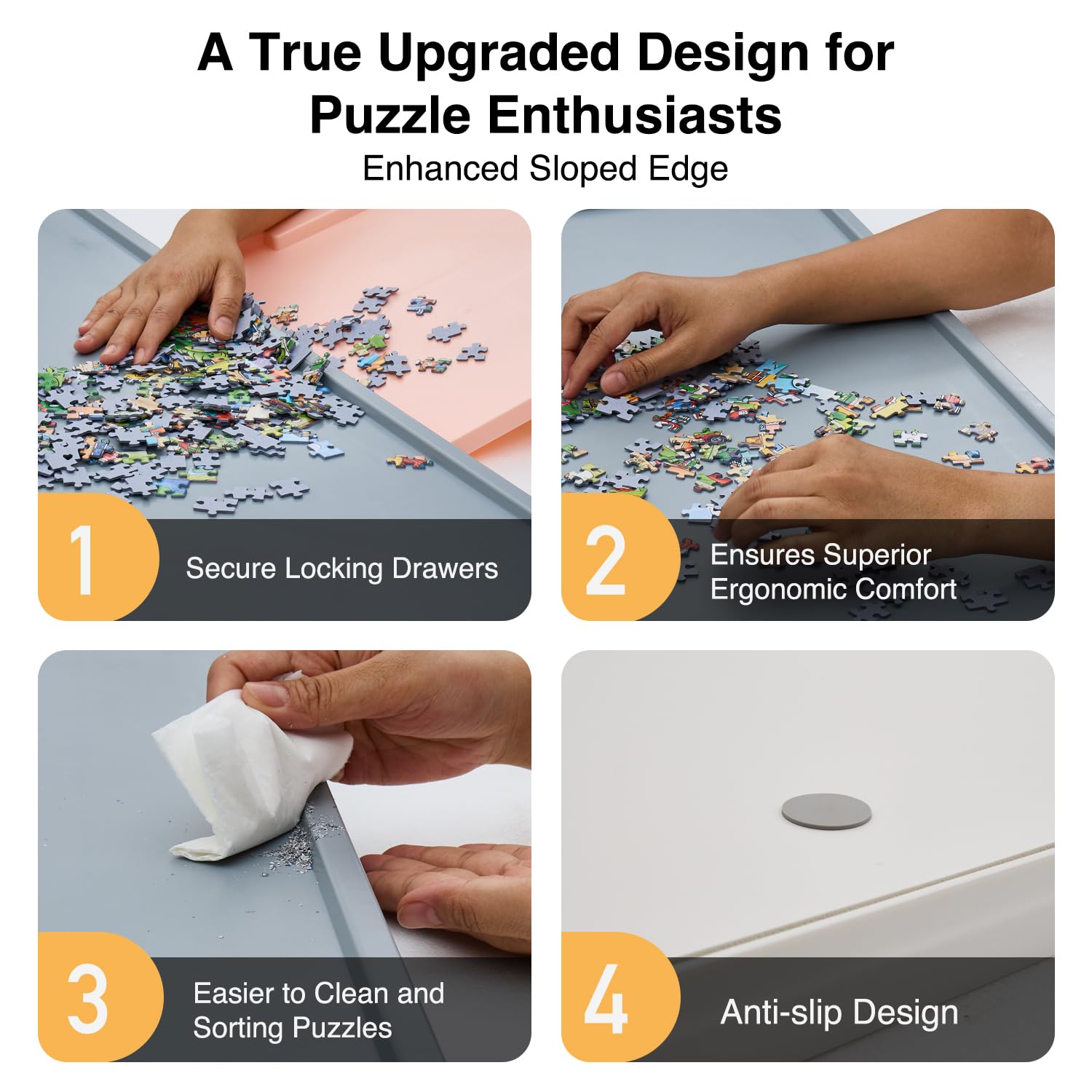 A True Upgraded Design for Puzzle Enthusiasts

Enhanced Sloped Edge

1

Secure Locking Drawers

2

Ensures Superior Ergonomic Comfort

3

Easier to Clean and Sorting Puzzles

4

Anti-slip Design