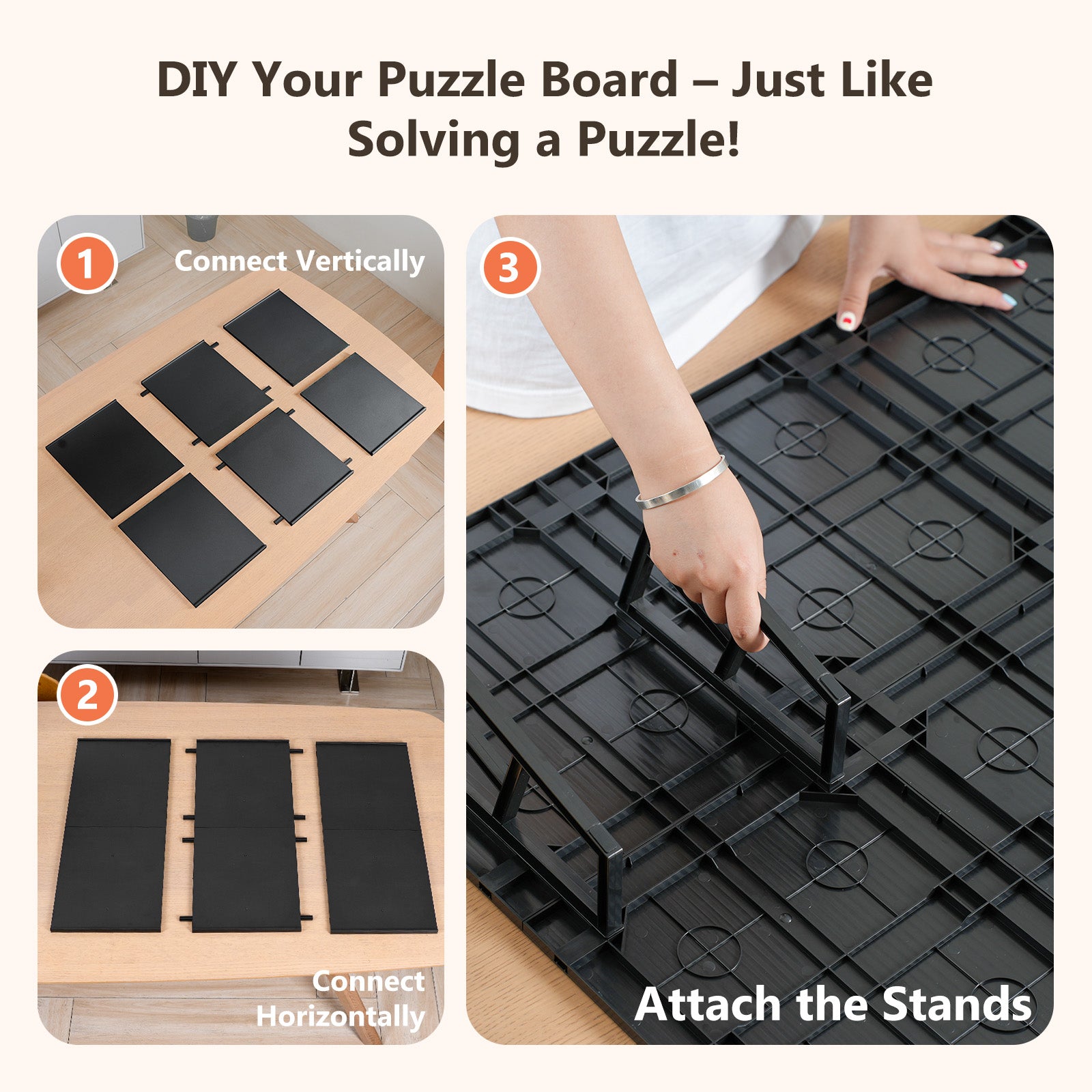 DIY Your Puzzle Board – Just Like Solving a Puzzle!

1

Connect Vertically

2

Connect Horizontally

3

Attach the Stands