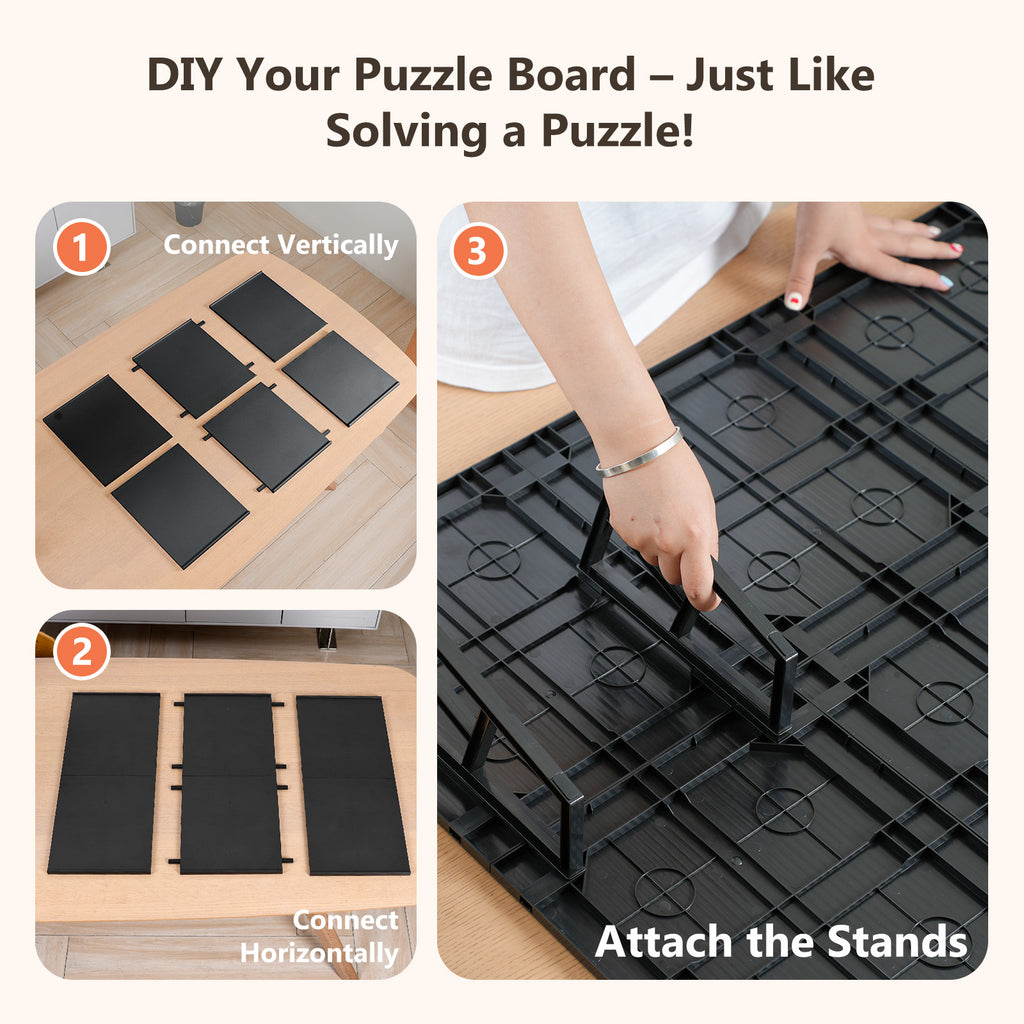 DIY Your Puzzle Board – Just Like Solving a Puzzle!

1
Connect Vertically

2
Connect Horizontally

3
Attach the Stands