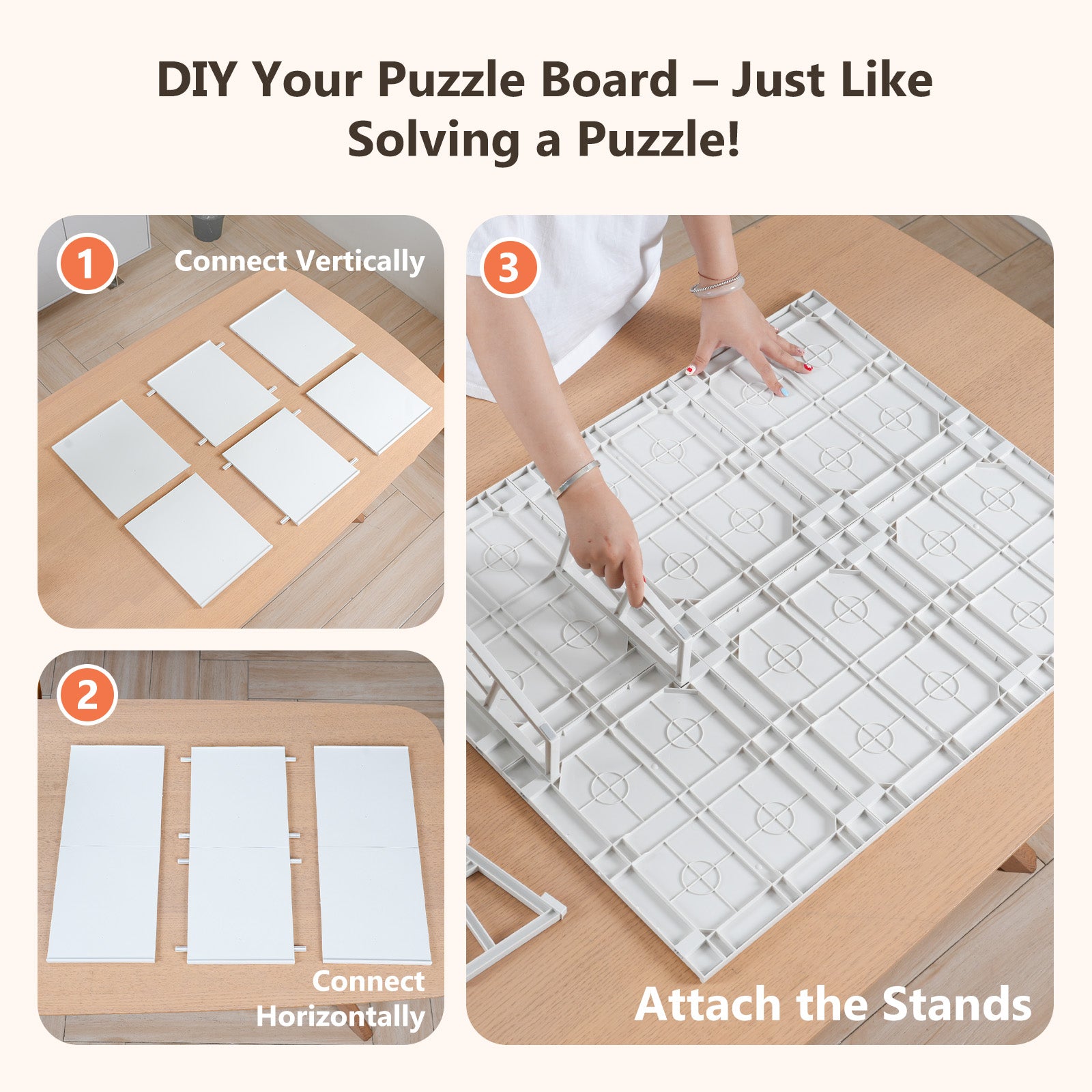 DIY Your Puzzle Board – Just Like Solving a Puzzle!

1 Connect Vertically

2 Connect Horizontally

3 Attach the Stands